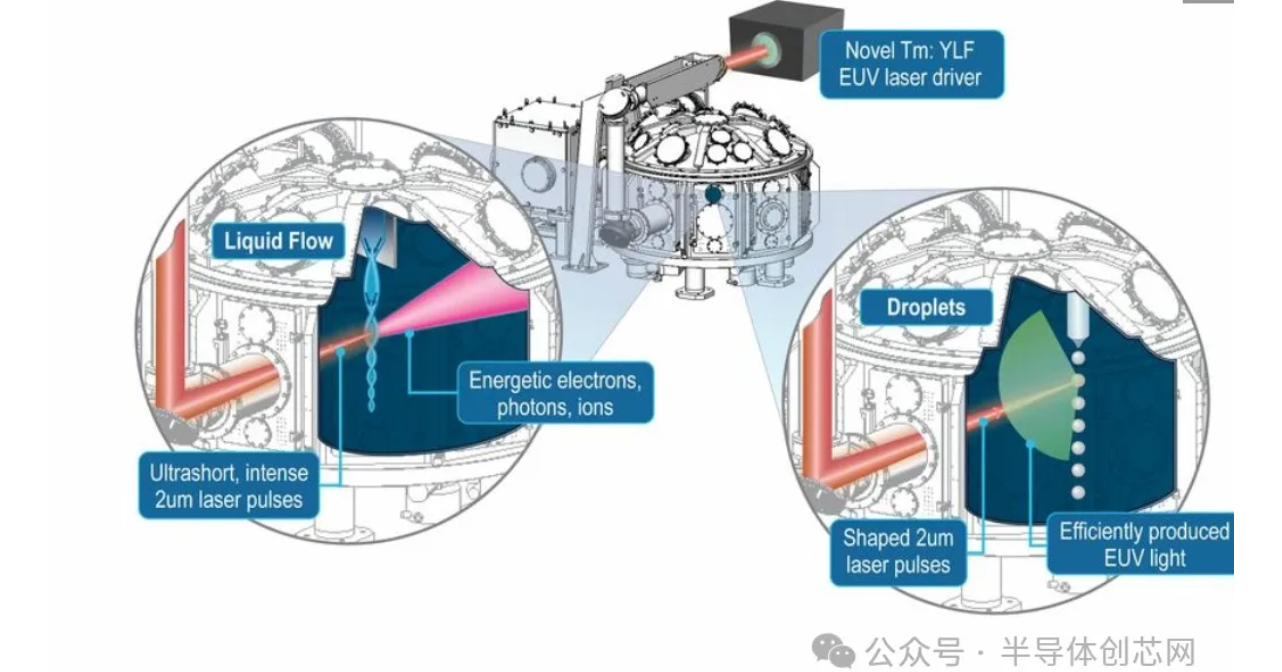 Novel Tm: YLF EUV laser driver

Liquid Flow

Energetic electrons, photons, ions

Ultrashort, intense 2um laser pulses

Droplets

Shaped 2um laser pulses

Efficiently produced EUV light

公众号 · 半导体创芯网