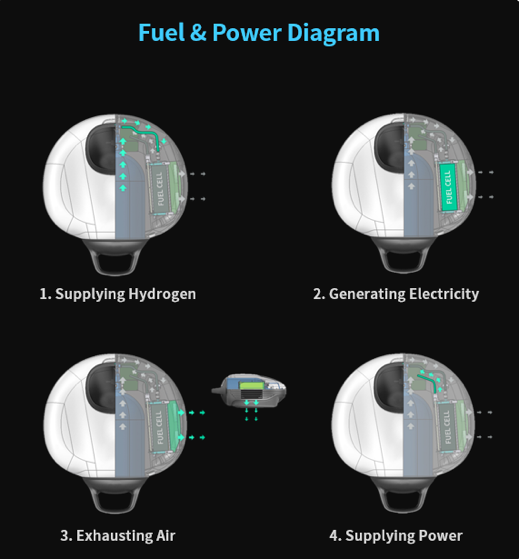 Fuel & Power Diagram

FUEL CELL

1. Supplying Hydrogen

FUEL CELL

2. Generating Electricity

FUEL CELL

3. Exhausting Air

FUEL CELL

4. Supplying Power