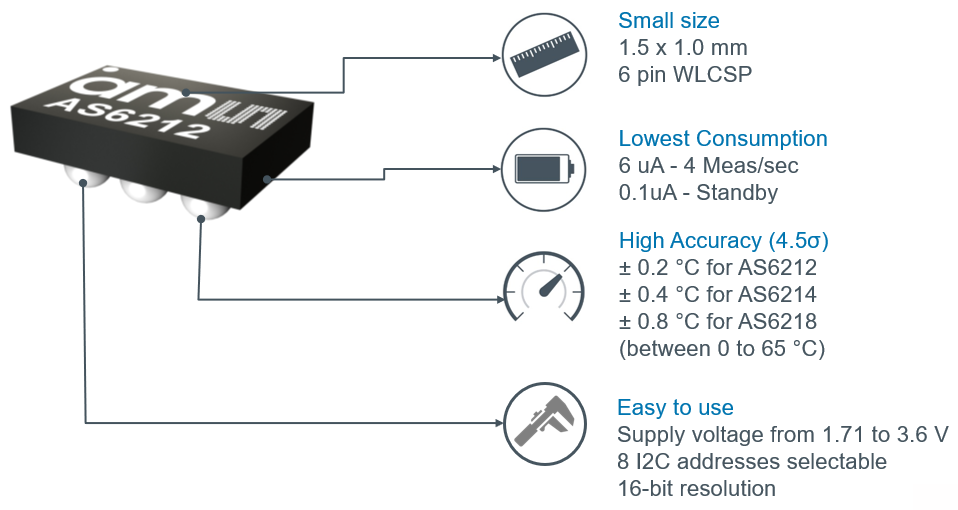 am
AS6212

Small size
1.5 x 1.0 mm
6 pin WLCSP

Lowest Consumption
6 uA - 4 Meas/sec
0.1uA - Standby

High Accuracy (4.5σ)
± 0.2 °C for AS6212
± 0.4 °C for AS6214
± 0.8 °C for AS6218
(between 0 to 65 °C)

Easy to use
Supply voltage from 1.71 to 3.6 V
8 I2C addresses selectable
16-bit resolution