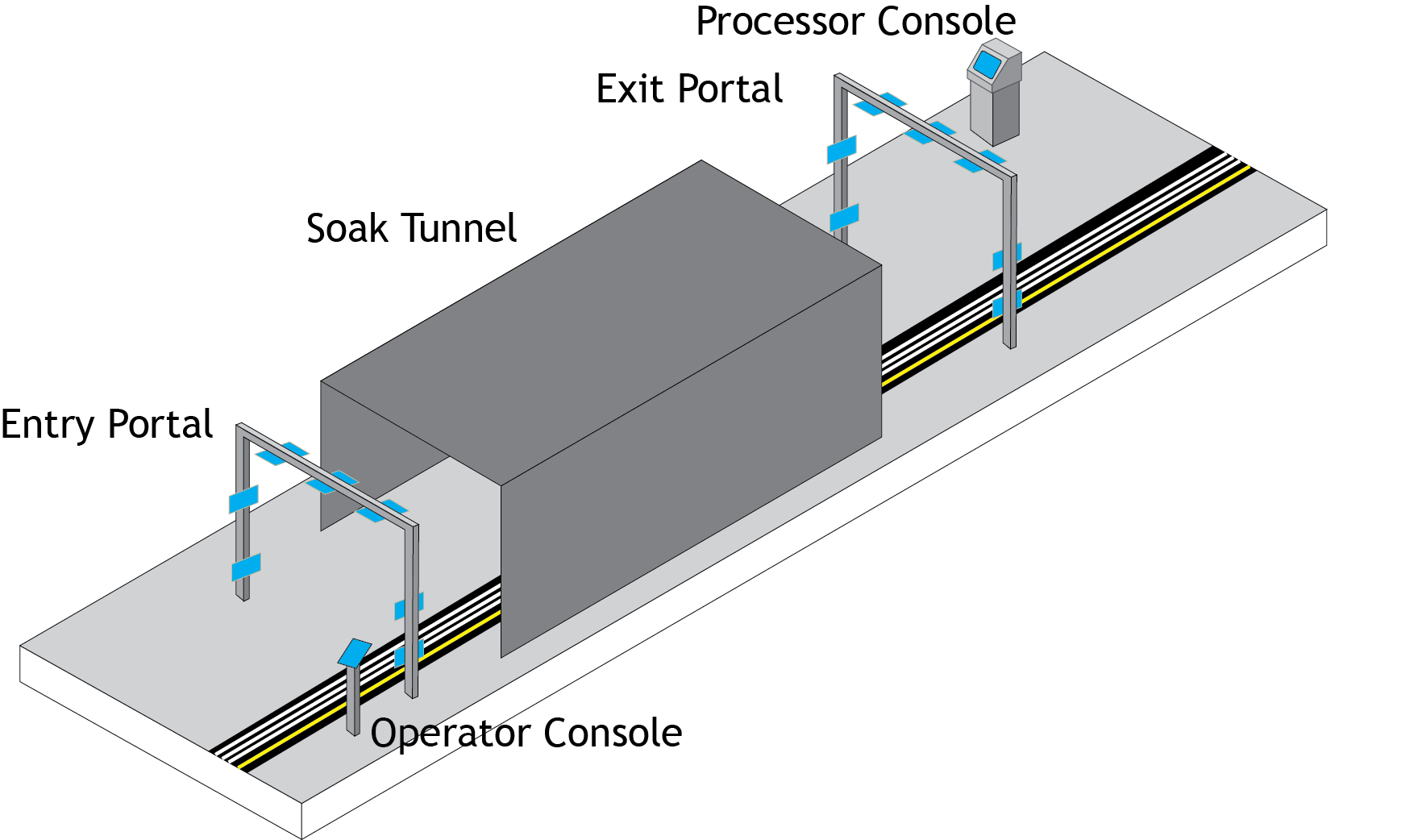 Processor Console

Exit Portal

Soak Tunnel

Entry Portal

Operator Console