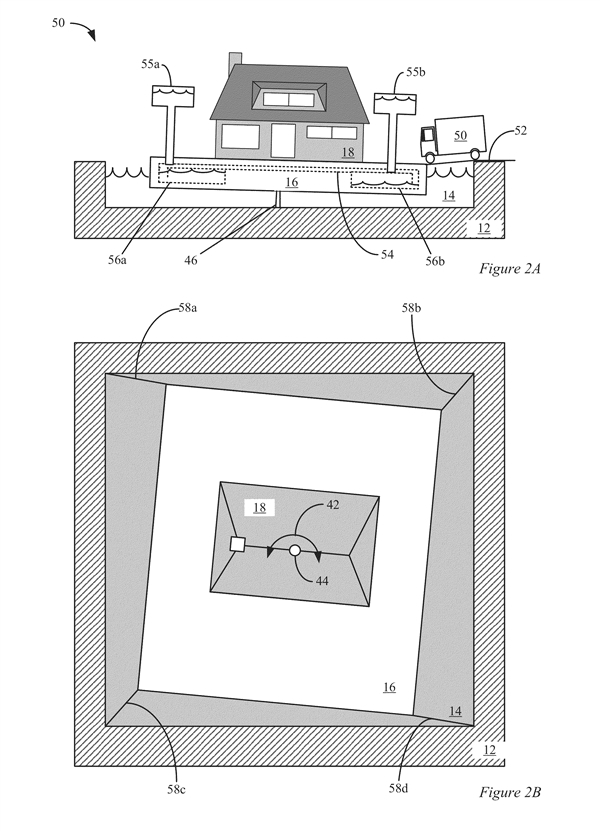 50

55a

55b

50

52

18

16

14

12

56a

46

54

56b

Figure 2A

58a

58b

18

42

44

16

14

12

58c

58d

Figure 2B