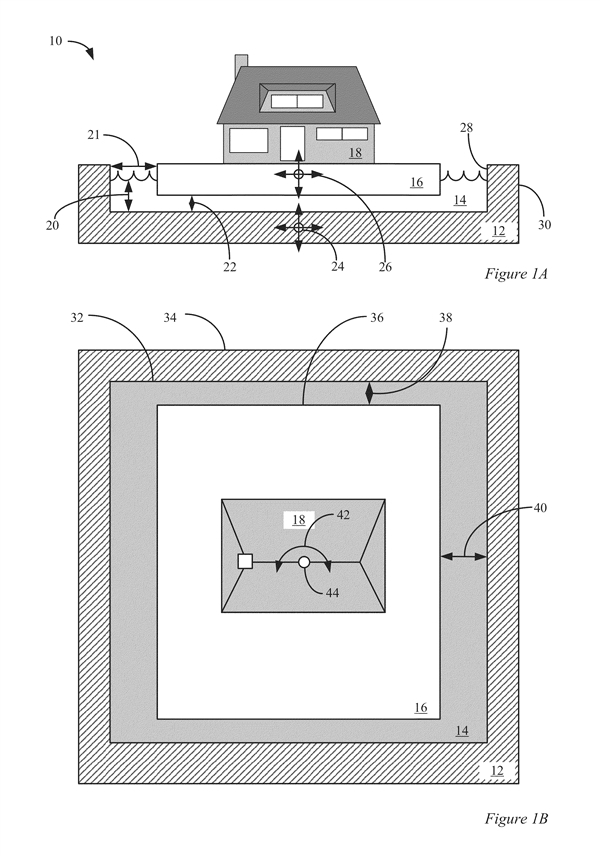 10

21

28

18

16

14

20

30

12

22

24

26

Figure 1A

32

34

36

38

18

42

40

44

16

14

12

Figure 1B